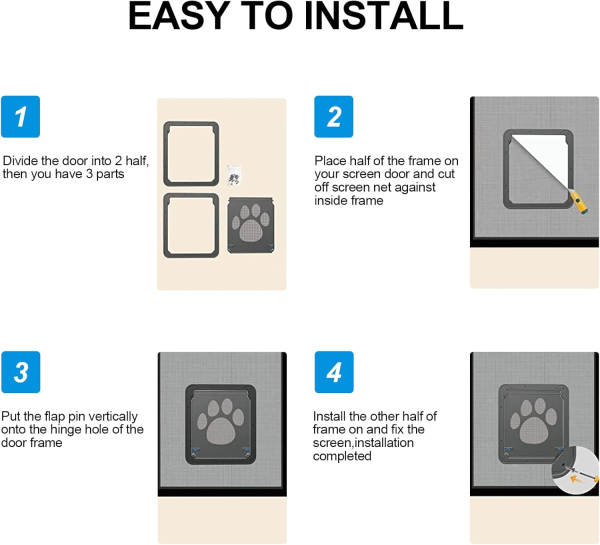 EASY TO INSTALL

1

Divide the door into 2 half, then you have 3 parts

2

Place half of the frame on your screen door and cut off screen net against inside frame

3

Put the flap pin vertically onto the hinge hole of the door frame

4

Install the other half of frame on and fix the screen,installation completed